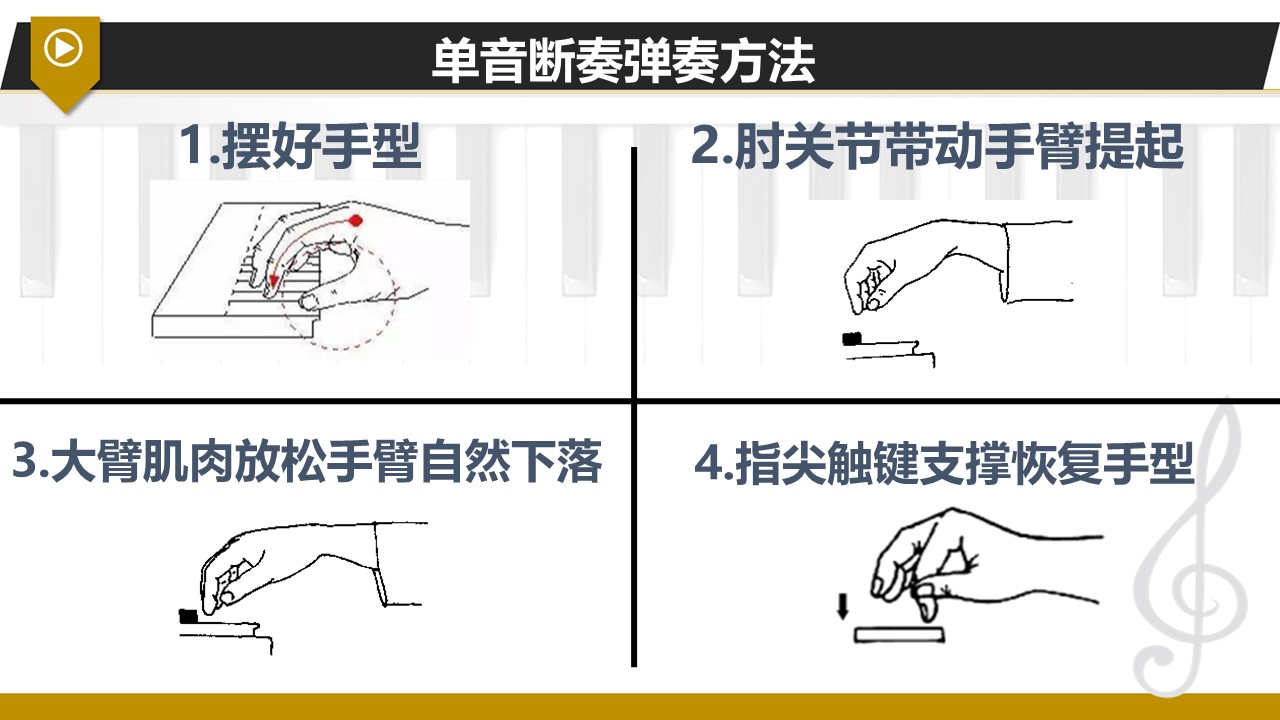 单音断奏弹奏方法

1.摆好手型

2.肘关节带动手臂提起

3.大臂肌肉放松手臂自然下落

4.指尖触键支撑恢复手型